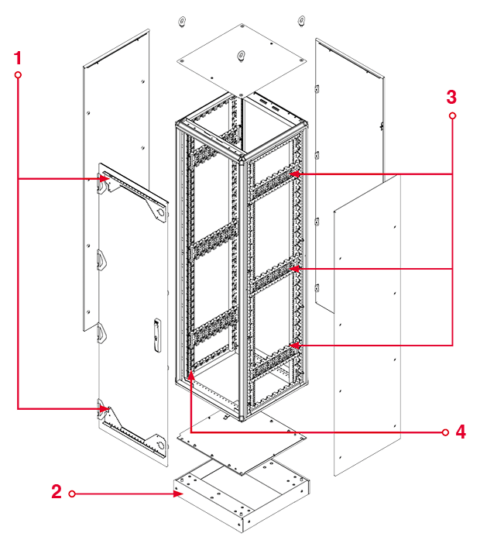 1
3
4
2